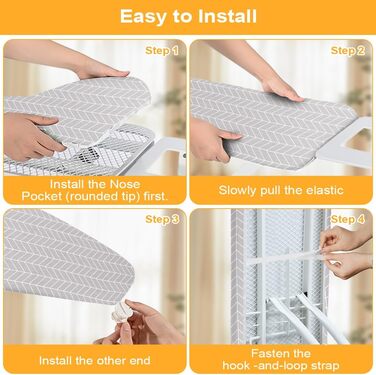 Easy to Install

Step 1

Install the Nose Pocket (rounded tip) first.

Step 2

Slowly pull the elastic

Step 3

Install the other end

Step 4

Fasten the hook -and-loop strap