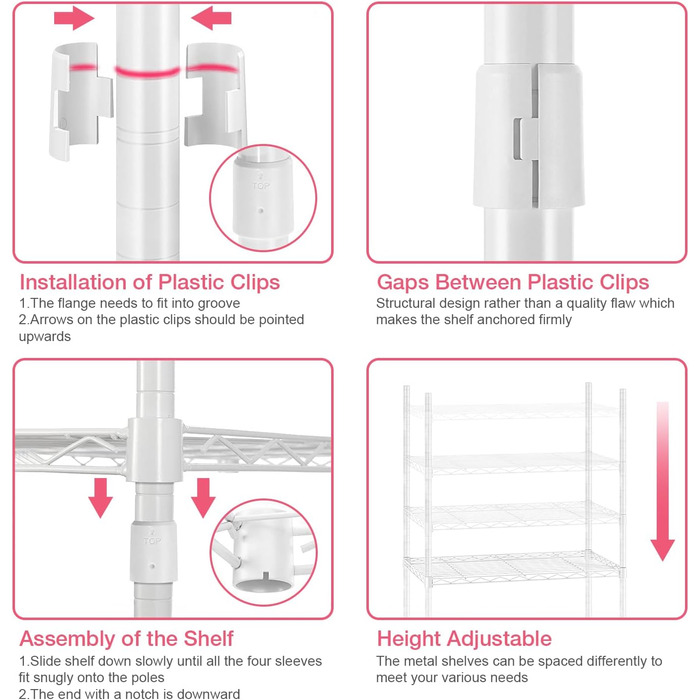 TOP

Installation of Plastic Clips
1.The flange needs to fit into groove
2.Arrows on the plastic clips should be pointed upwards

Gaps Between Plastic Clips
Structural design rather than a quality flaw which makes the shelf anchored firmly

TOP

Assembly of the Shelf
1.Slide shelf down slowly until all the four sleeves fit snugly onto the poles
2.The end with a notch is downward

Height Adjustable
The metal shelves can be spaced differently to meet your various needs