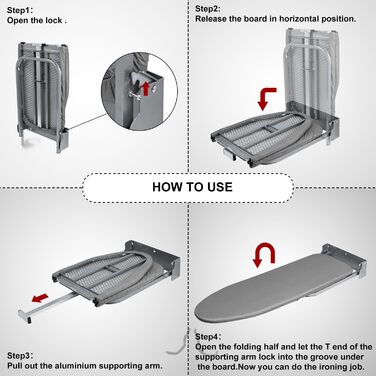 Step1:
Open the lock .

Step2:
Release the board in horizontal position.

HOW TO USE

Step3:
Pull out the aluminium supporting arm.

Step4:
Open the folding half and let the T end of the supporting arm lock into the groove under the board.Now you can do the ironing job.