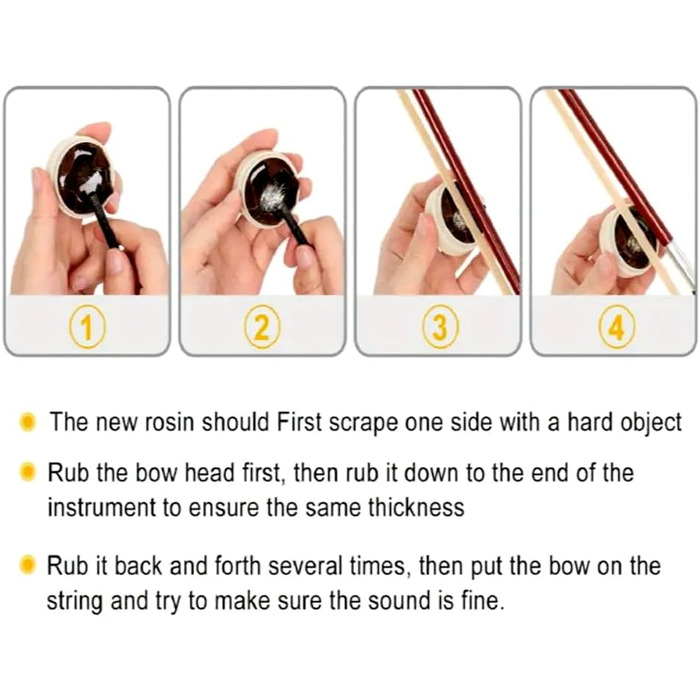 1

2

3

4

The new rosin should First scrape one side with a hard object

Rub the bow head first, then rub it down to the end of the instrument to ensure the same thickness

Rub it back and forth several times, then put the bow on the string and try to make sure the sound is fine.