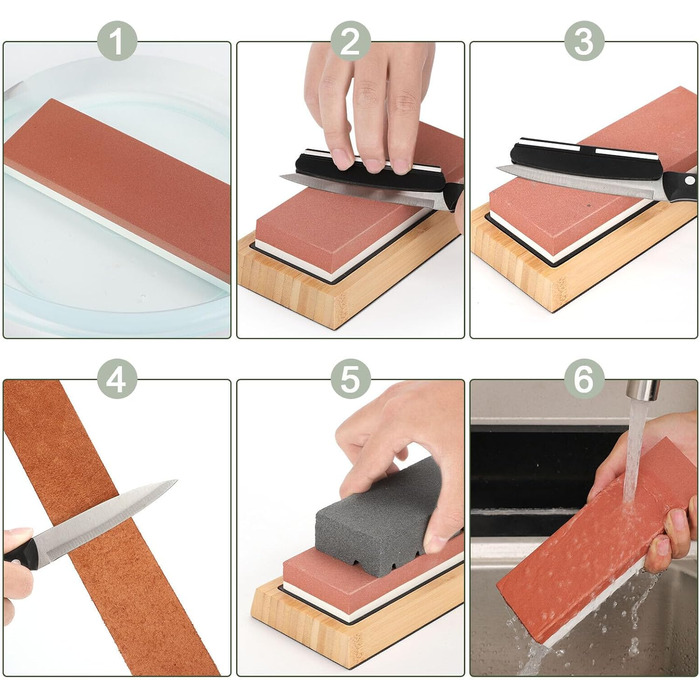 1

2

3

4

5

6