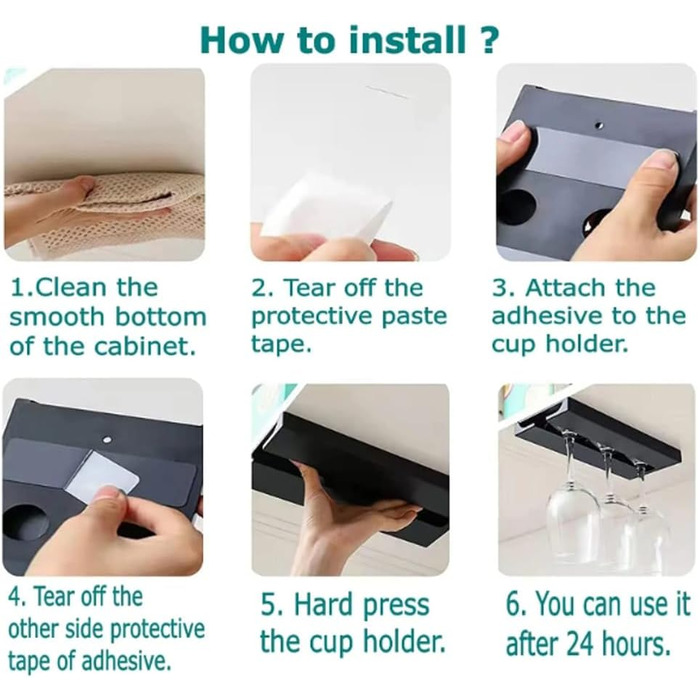 How to install ?

1.Clean the smooth bottom of the cabinet.

2. Tear off the protective paste tape.

3. Attach the adhesive to the cup holder.

4. Tear off the other side protective tape of adhesive.

5. Hard press the cup holder.

6. You can use it after 24 hours.