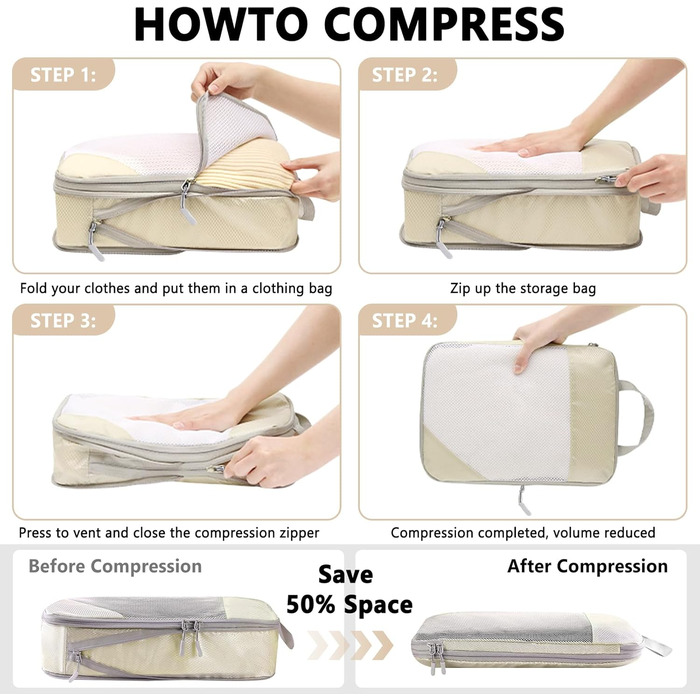 HOWTO COMPRESS

STEP 1:

Fold your clothes and put them in a clothing bag

STEP 2:

Zip up the storage bag

STEP 3:

Press to vent and close the compression zipper

STEP 4:

Compression completed, volume reduced

Before Compression

Save 50% Space

After Compression