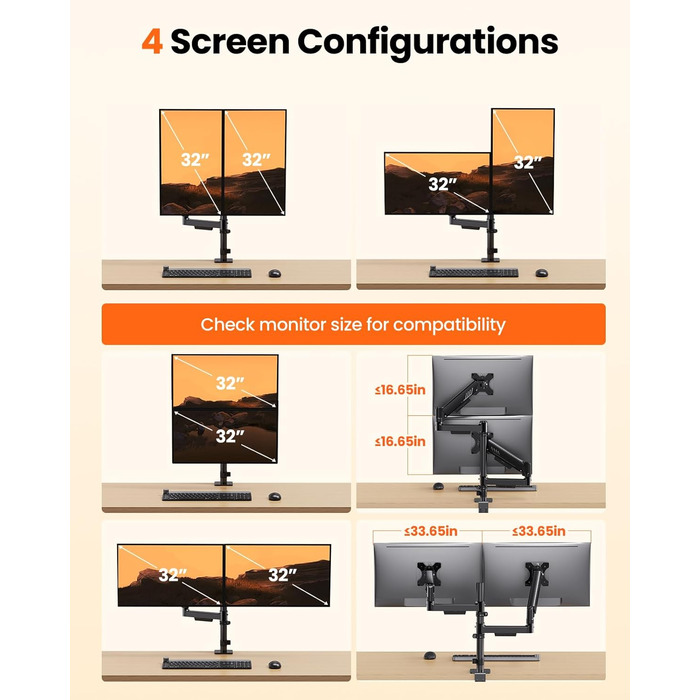 4 Screen Configurations

32″

32″

32″

32″

Check monitor size for compatibility

32″

32″

≤16.65in

≤16.65in

32″

32″

≤33.65in

≤33.65in