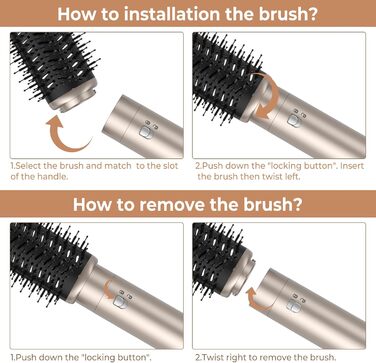 How to installation the brush?

1.Select the brush and match to the slot of the handle.

2.Push down the "locking button". Insert the brush then twist left.

How to remove the brush?

1.Push down the "locking button".

2.Twist right to remove the brush.