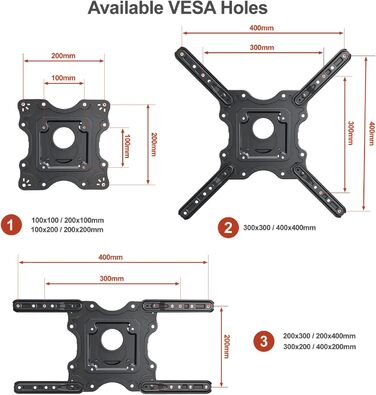 Available VESA Holes

200mm

100mm

100mm

200mm

1 100x100 / 200x100mm
100x200 / 200x200mm

400mm

300mm

300mm

400mm

2 300x300 / 400x400mm

400mm

300mm

200mm

3 200x300 / 200x400mm
300x200 / 400x200mm