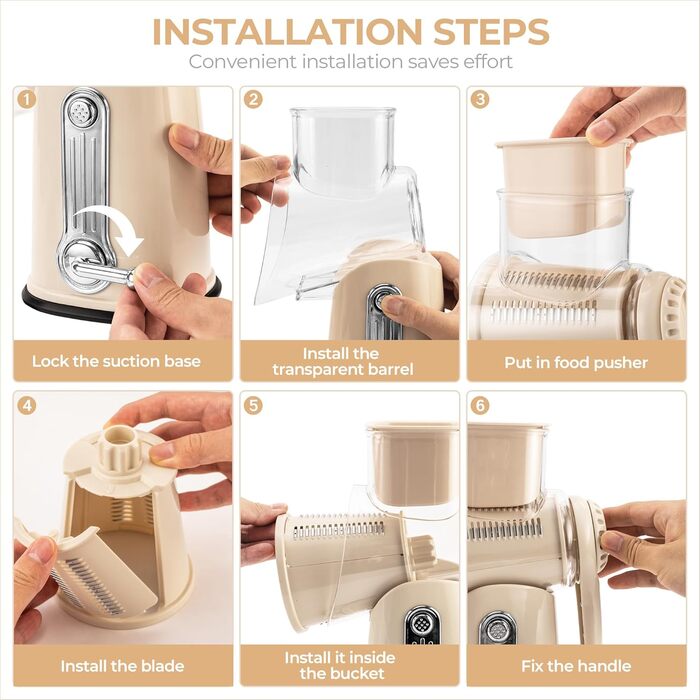 INSTALLATION STEPS
Convenient installation saves effort

1
Lock the suction base

2
Install the transparent barrel

3
Put in food pusher

4
Install the blade

5
Install it inside the bucket

6
Fix the handle