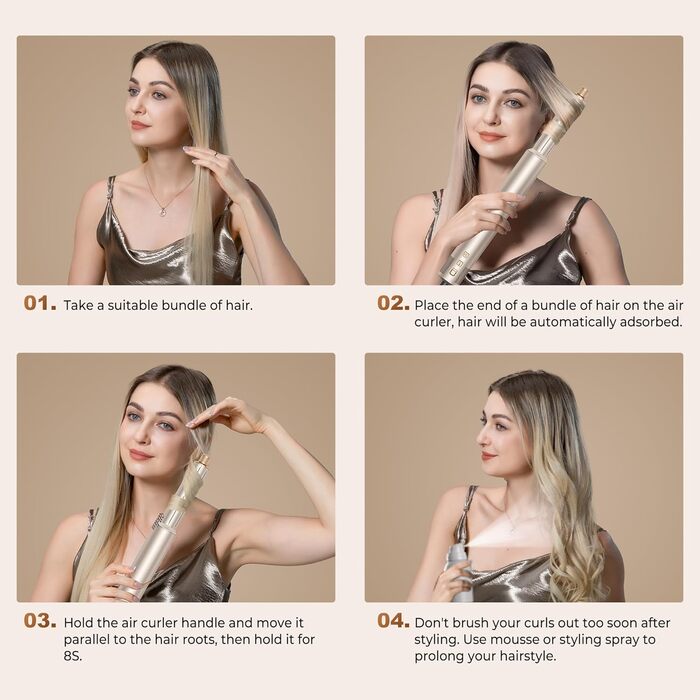 01. Take a suitable bundle of hair.

02. Place the end of a bundle of hair on the air curler, hair will be automatically adsorbed.

03. Hold the air curler handle and move it parallel to the hair roots, then hold it for 8S.

04. Don't brush your curls out too soon after styling. Use mousse or styling spray to prolong your hairstyle.