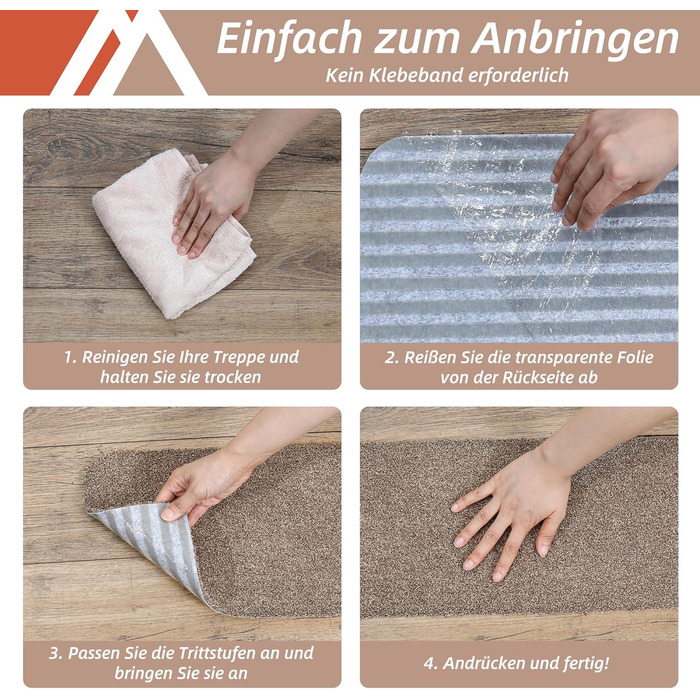 Einfach zum Anbringen
Kein Klebeband erforderlich

1. Reinigen Sie Ihre Treppe und halten Sie sie trocken

2. Reißen Sie die transparente Folie von der Rückseite ab

3. Passen Sie die Trittstufen an und bringen Sie sie an

4. Andrücken und fertig!