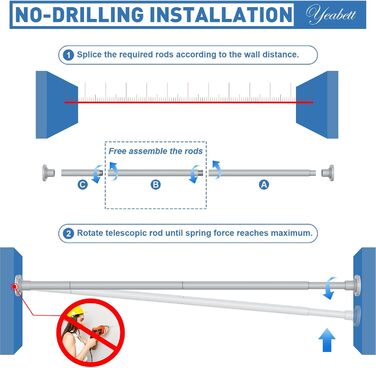 NO-DRILLING INSTALLATION

Yeabett

1 Splice the required rods according to the wall distance.

Free assemble the rods

C

B

A

2 Rotate telescopic rod until spring force reaches maximum.