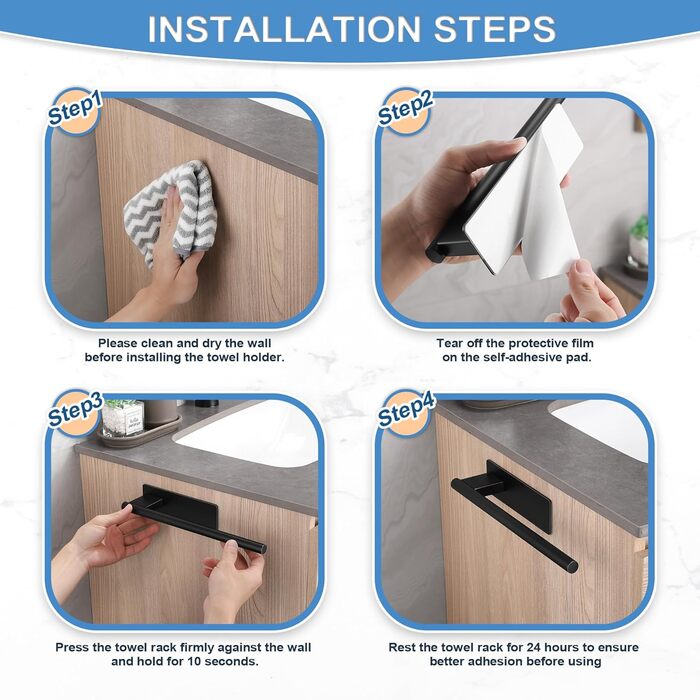 INSTALLATION STEPS

Step1

Please clean and dry the wall before installing the towel holder.

Step2

Tear off the protective film on the self-adhesive pad.

Step3

Press the towel rack firmly against the wall and hold for 10 seconds.

Step4

Rest the towel rack for 24 hours to ensure better adhesion before using