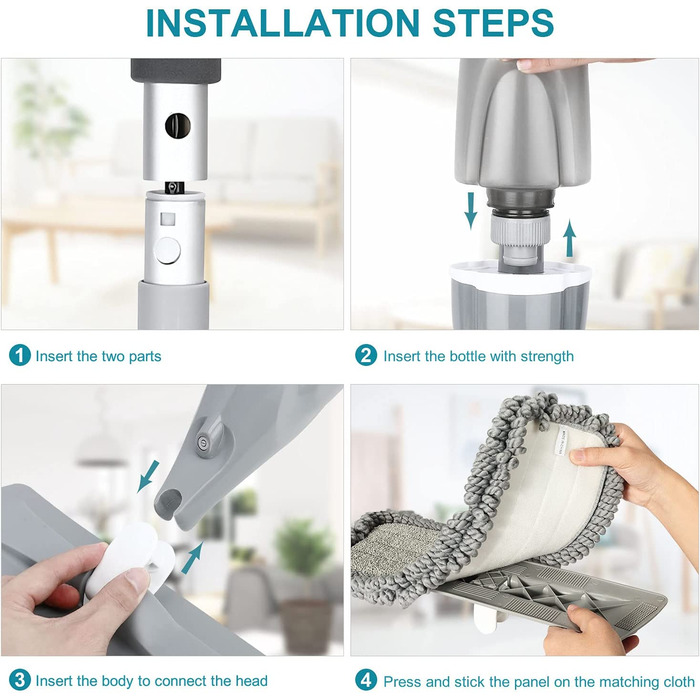 INSTALLATION STEPS

1 Insert the two parts

2 Insert the bottle with strength

3 Insert the body to connect the head

4 Press and stick the panel on the matching cloth