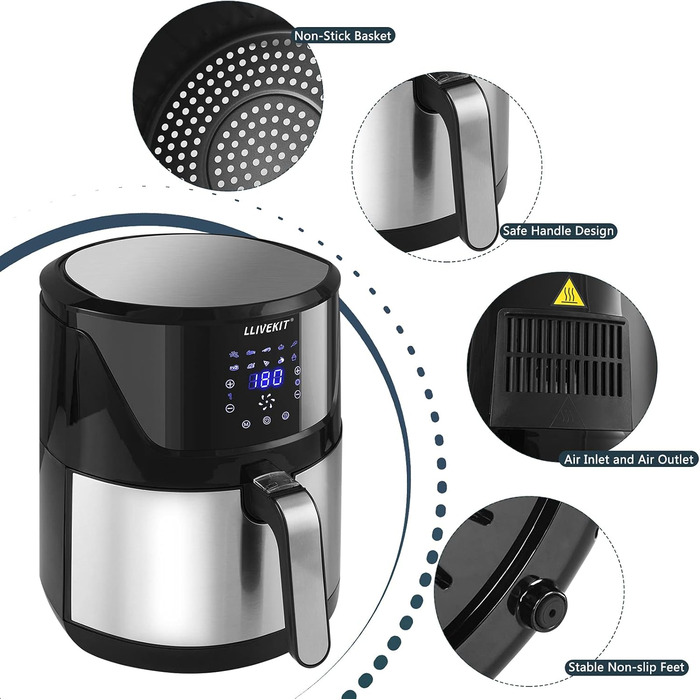 Non-Stick Basket

Safe Handle Design

LLIVEKIT®

180

Air Inlet and Air Outlet

Stable Non-slip Feet