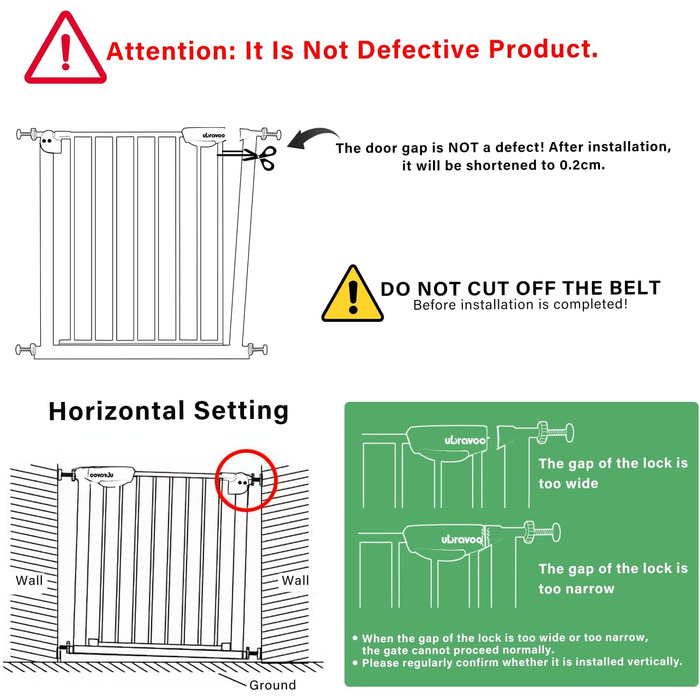 Attention: It Is Not Defective Product.

ubravoo

The door gap is NOT a defect! After installation, it will be shortened to 0.2cm.

DO NOT CUT OFF THE BELT
Before installation is completed!

Horizontal Setting

ubravoo

Wall

Wall

Ground

ubravoo

The gap of the lock is too wide

ubravoo

The gap of the lock is too narrow

• When the gap of the lock is too wide or too narrow, the gate cannot proceed normally.
• Please regularly confirm whether it is installed vertically.