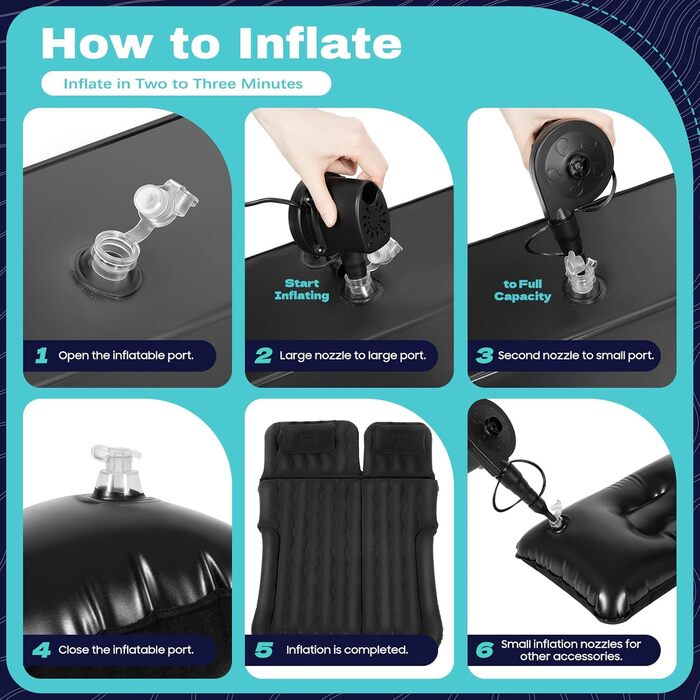 How to Inflate

Inflate in Two to Three Minutes

1 Open the inflatable port.

Start Inflating

2 Large nozzle to large port.

to Full Capacity

3 Second nozzle to small port.

4 Close the inflatable port.

5 Inflation is completed.

6 Small inflation nozzles for other accessories.