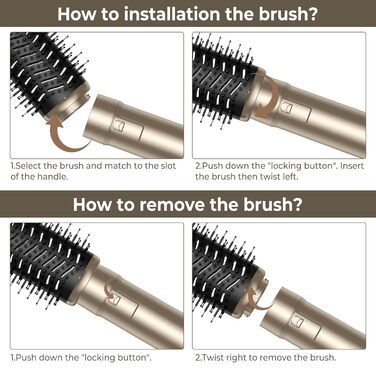 How to installation the brush?

1.Select the brush and match to the slot of the handle.

2.Push down the "locking button". Insert the brush then twist left.

How to remove the brush?

1.Push down the "locking button".

2.Twist right to remove the brush.