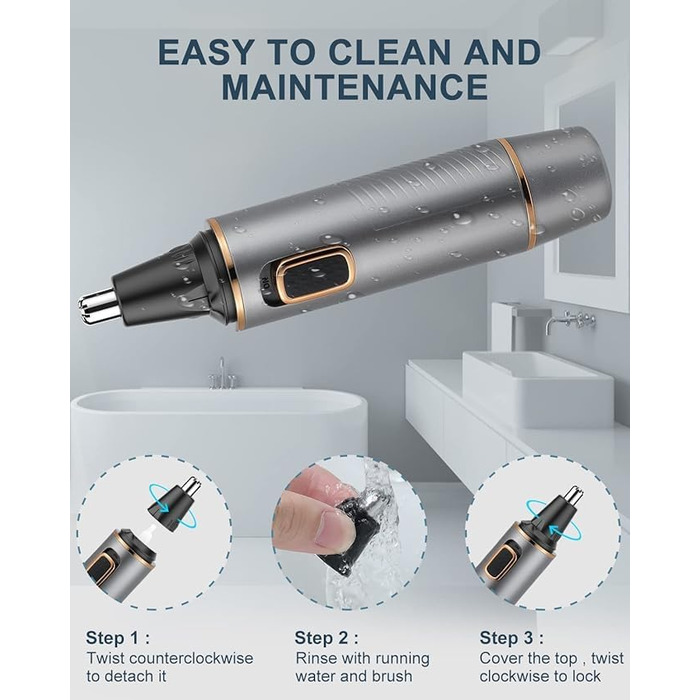 EASY TO CLEAN AND MAINTENANCE

ON

Step 1 :
Twist counterclockwise to detach it

Step 2 :
Rinse with running water and brush

Step 3 :
Cover the top , twist clockwise to lock