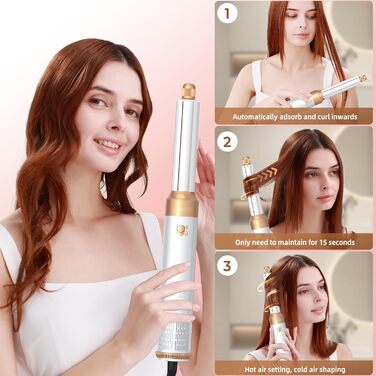 1

Automatically adsorb and curl inwards

2

Only need to maintain for 15 seconds

3

Hot air setting, cold air shaping