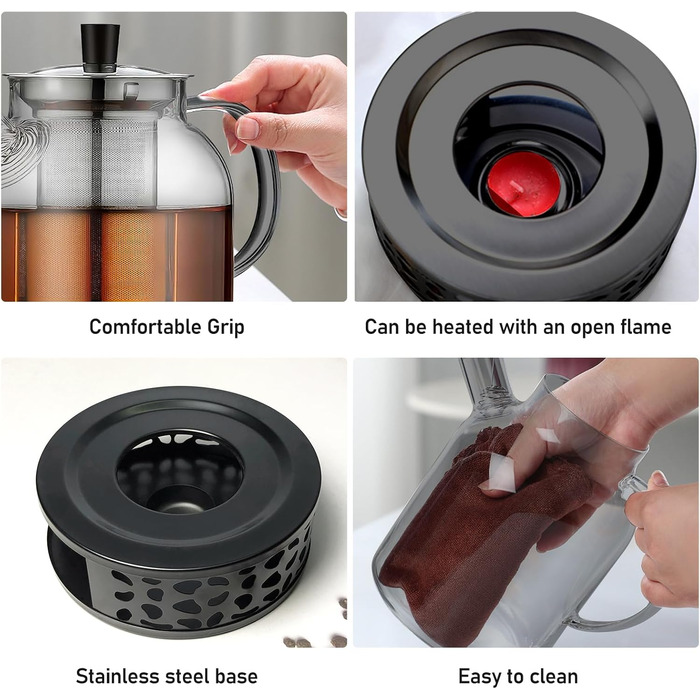 Comfortable Grip

Can be heated with an open flame

Stainless steel base

Easy to clean