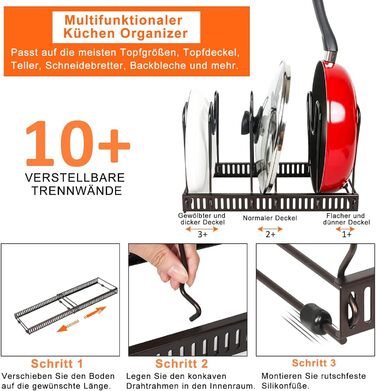 Multifunktionaler Küchen Organizer

Passt auf die meisten Topfgrößen, Topfdeckel, Teller, Schneidebretter, Backbleche und mehr.

10+

VERSTELLBARE TRENNWÄNDE

Gewölbter und dicker Deckel

3+

Normaler Deckel

2+

Flacher und dünner Deckel

1+

Schritt 1

Verschieben Sie den Boden auf die gewünschte Länge.

Schritt 2

Legen Sie den konkaven Drahtrahmen in den Innenraum.

Schritt 3

Montieren Sie rutschfeste Silikonfüße.