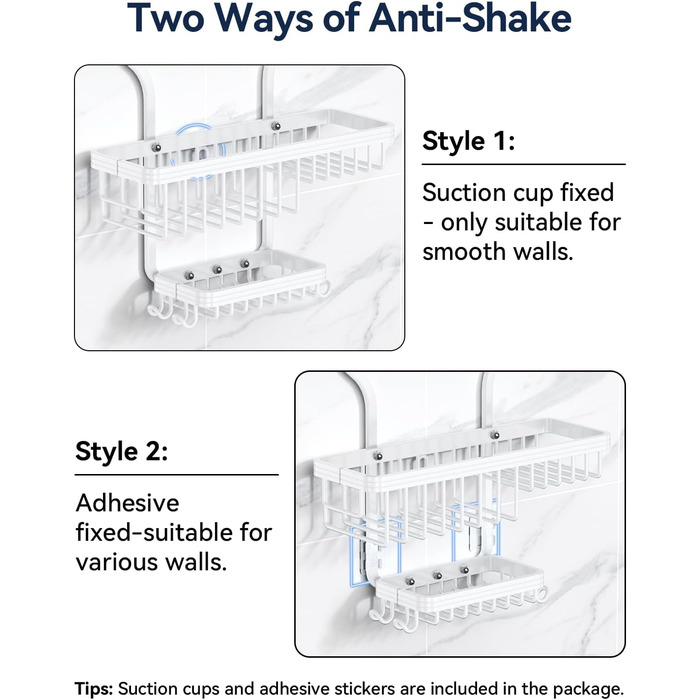 Two Ways of Anti-Shake

Style 1:

Suction cup fixed - only suitable for smooth walls.

Style 2:

Adhesive fixed-suitable for various walls.

Tips: Suction cups and adhesive stickers are included in the package.