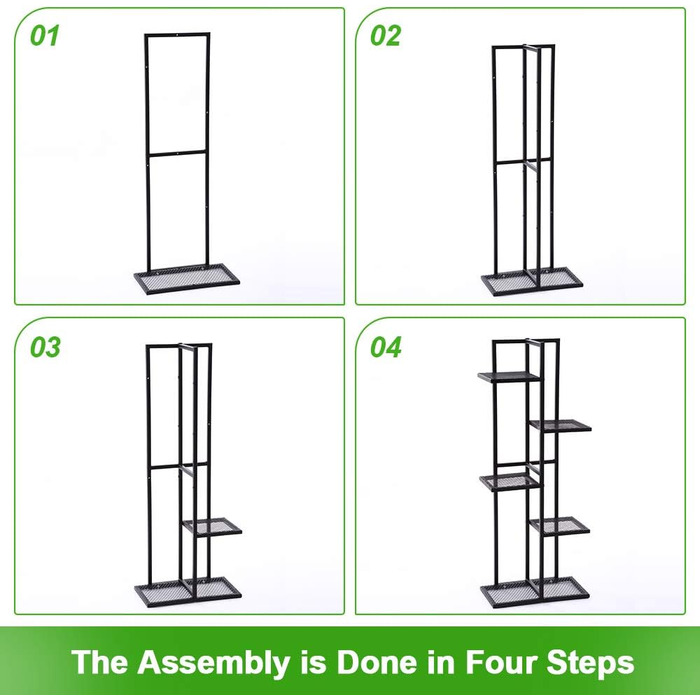 01

02

03

04

The Assembly is Done in Four Steps