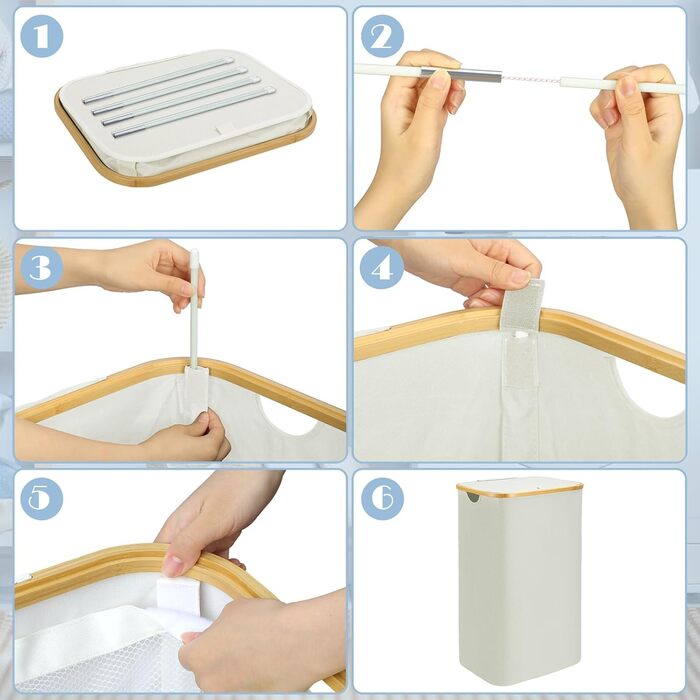 1

2

3

4

5

6