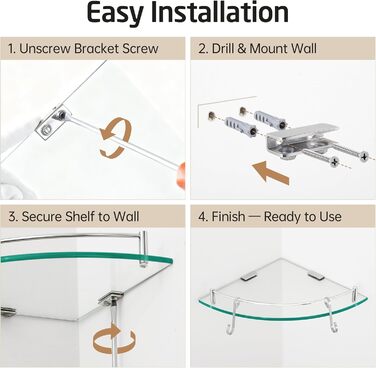 Easy Installation

1. Unscrew Bracket Screw

2. Drill & Mount Wall

3. Secure Shelf to Wall

4. Finish — Ready to Use