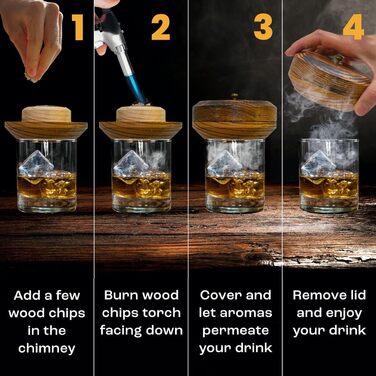 1

Add a few wood chips in the chimney

2

Burn wood chips torch facing down

3

Cover and let aromas permeate your drink

4

Remove lid and enjoy your drink