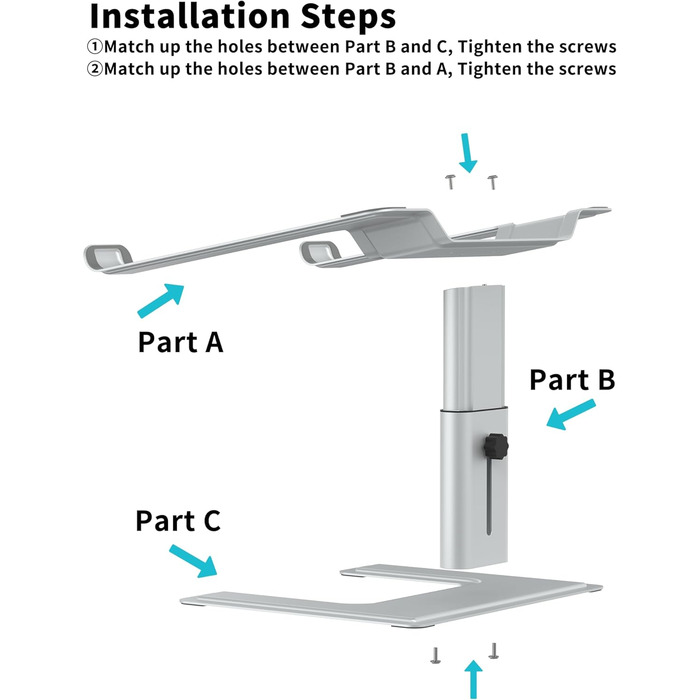 Installation Steps
①Match up the holes between Part B and C, Tighten the screws
②Match up the holes between Part B and A, Tighten the screws

Part A

Part B

Part C