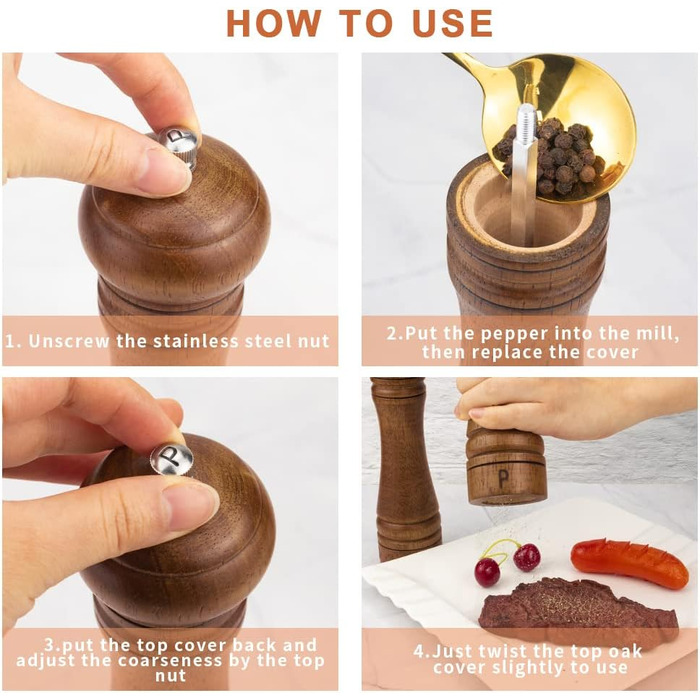 HOW TO USE

P

1. Unscrew the stainless steel nut

2.Put the pepper into the mill, then replace the cover

P

3.put the top cover back and adjust the coarseness by the top nut

P

4.Just twist the top oak cover slightly to use