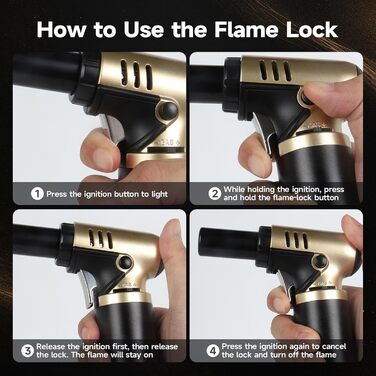 How to Use the Flame Lock

1 Press the ignition button to light

2 While holding the ignition, press and hold the flame-lock button

3 Release the ignition first, then release the lock. The flame will stay on

4 Press the ignition again to cancel the lock and turn off the flame