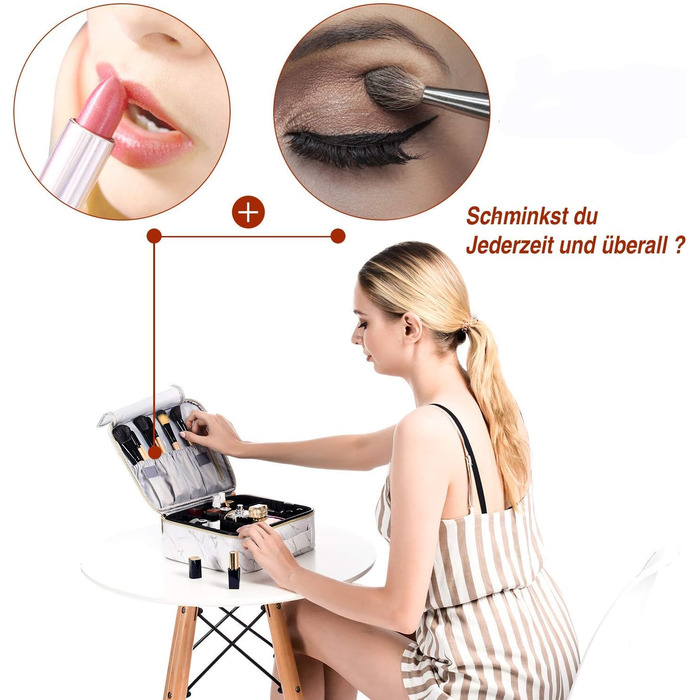 +

Schminkst du Jederzeit und überall ?