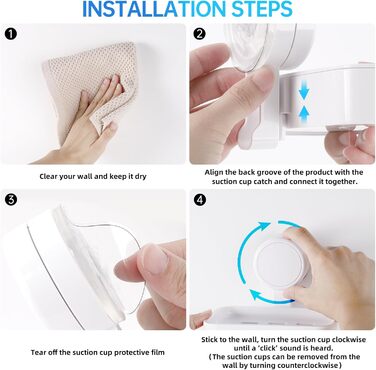 INSTALLATION STEPS

1

Clear your wall and keep it dry

2

Align the back groove of the product with the suction cup catch and connect it together.

3

Tear off the suction cup protective film

4

Stick to the wall, turn the suction cup clockwise until a 'click' sound is heard.
(The suction cups can be removed from the wall by turning counterclockwise)