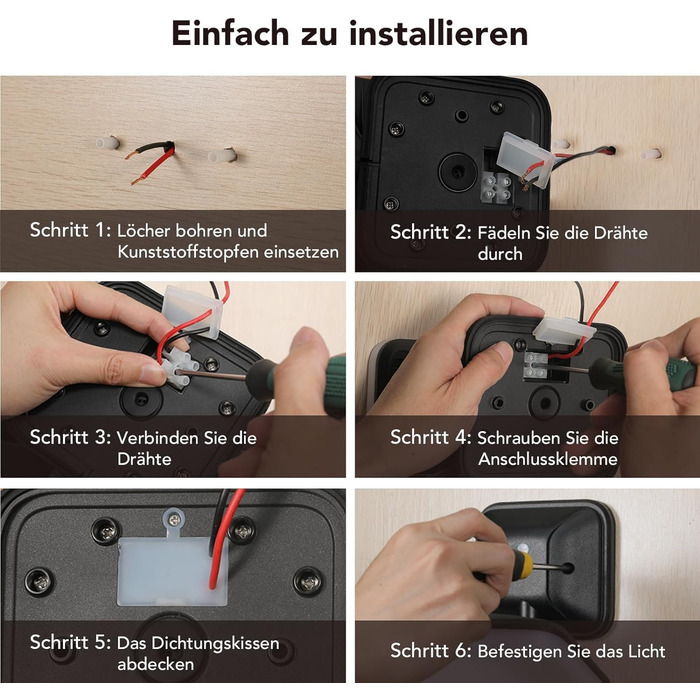 Einfach zu installieren

Schritt 1: Löcher bohren und Kunststoffstopfen einsetzen

Schritt 2: Fädeln Sie die Drähte durch

Schritt 3: Verbinden Sie die Drähte

Schritt 4: Schrauben Sie die Anschlussklemme

Schritt 5: Das Dichtungskissen abdecken

Schritt 6: Befestigen Sie das Licht