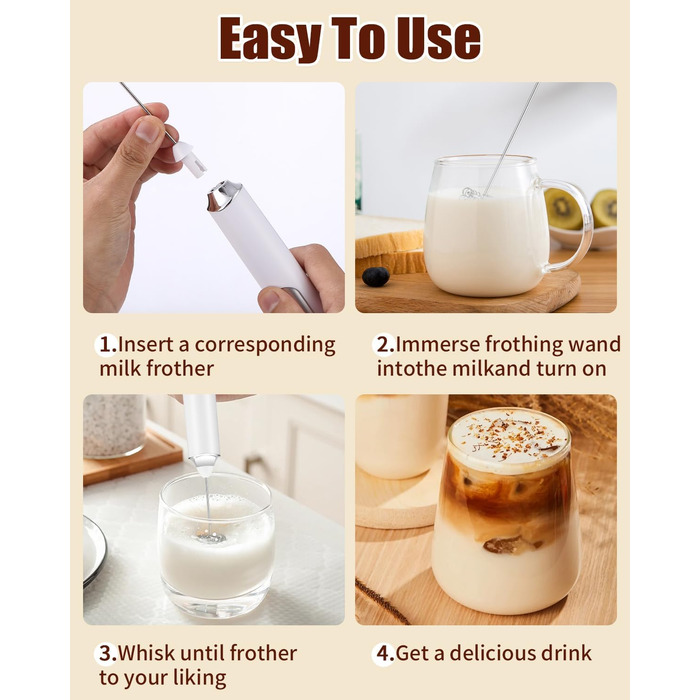 Easy To Use

1.Insert a corresponding milk frother

2.Immerse frothing wand intothe milkand turn on

3.Whisk until frother to your liking

4.Get a delicious drink