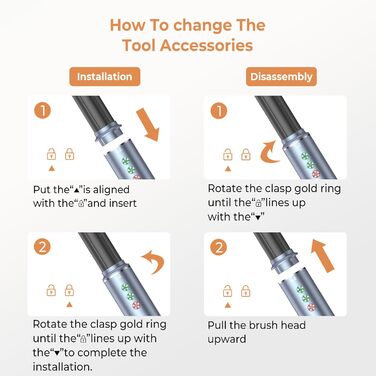 How To change The Tool Accessories

Installation

1

Put the“▲”is aligned with the“🔓”and insert

2

Rotate the clasp gold ring until the“🔒”lines up with the“▼”to complete the installation.

Disassembly

1

Rotate the clasp gold ring until the“🔓”lines up with the“▼”

2

Pull the brush head upward