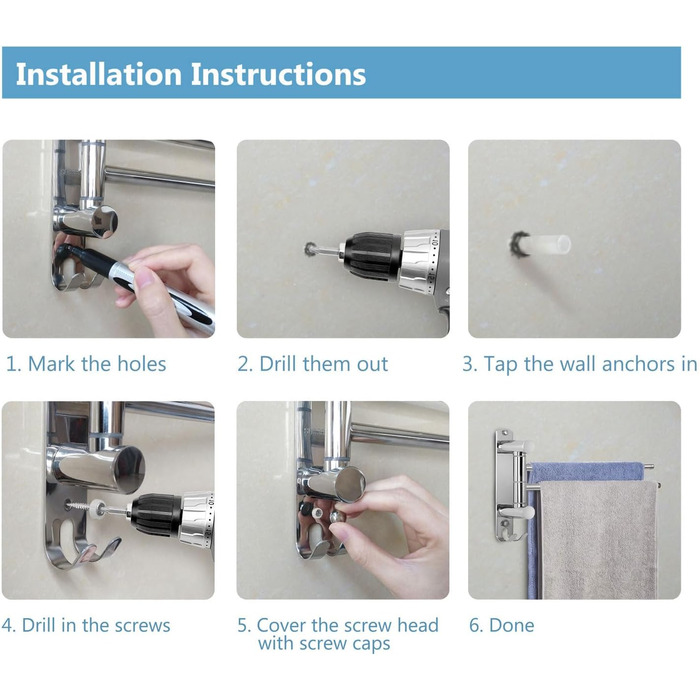 Installation Instructions

1. Mark the holes

2. Drill them out

3. Tap the wall anchors in

4. Drill in the screws

5. Cover the screw head with screw caps

6. Done