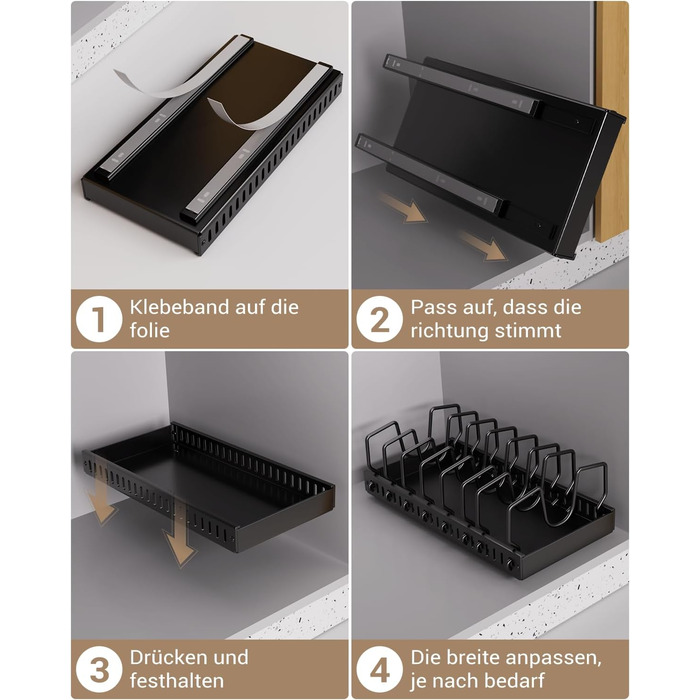 1 Klebeband auf die folie

2 Pass auf, dass die richtung stimmt

3 Drücken und festhalten

4 Die breite anpassen, je nach bedarf