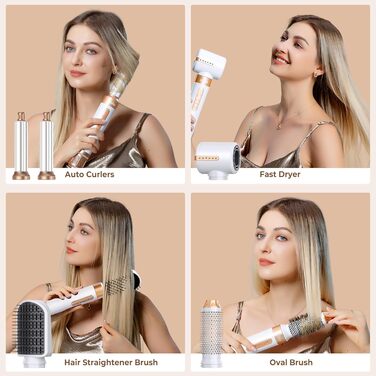 Auto Curlers

Fast Dryer

Hair Straightener Brush

Oval Brush