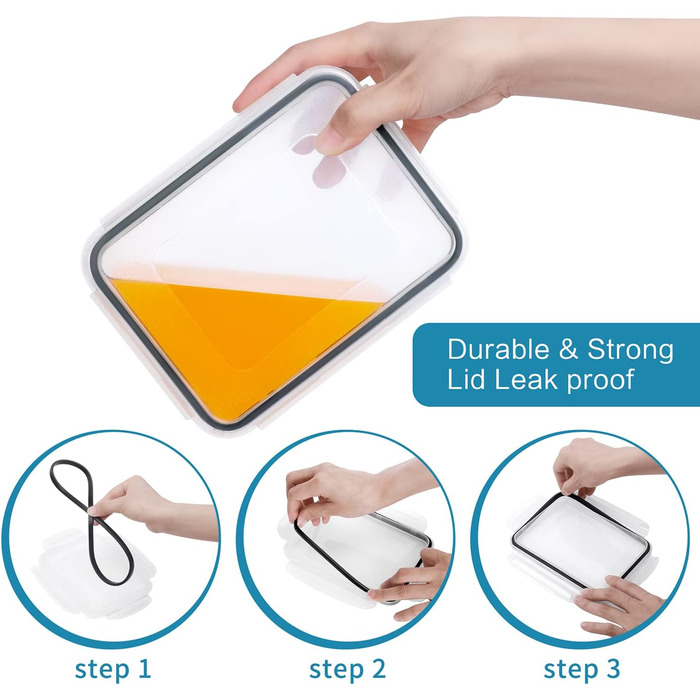 Durable & Strong
Lid Leak proof

step 1

step 2

step 3