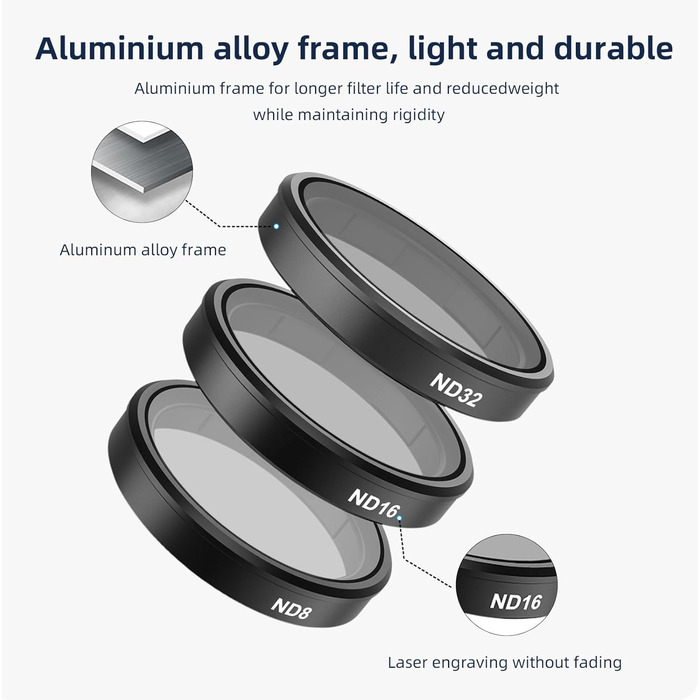 Aluminium alloy frame, light and durable

Aluminium frame for longer filter life and reducedweight while maintaining rigidity

Aluminum alloy frame

ND32

ND16

ND8

ND16

Laser engraving without fading