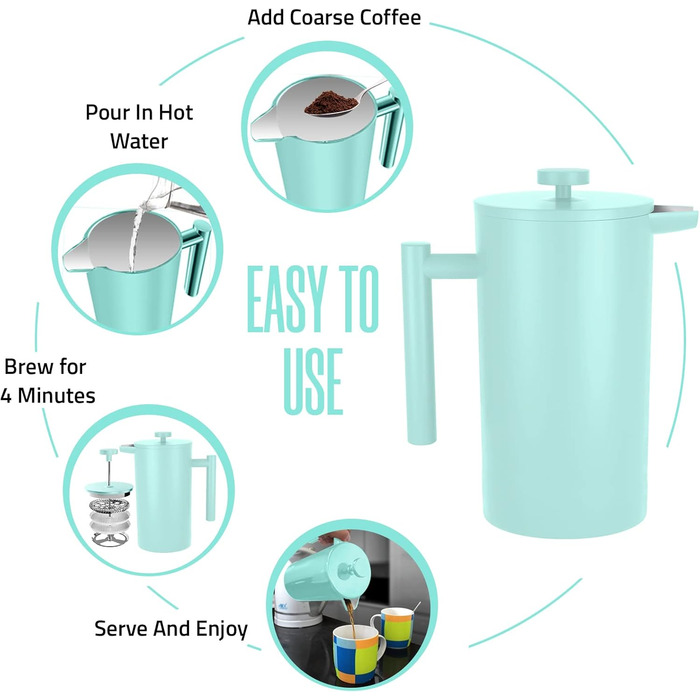 Add Coarse Coffee

Pour In Hot Water

EASY TO USE

Brew for 4 Minutes

Serve And Enjoy