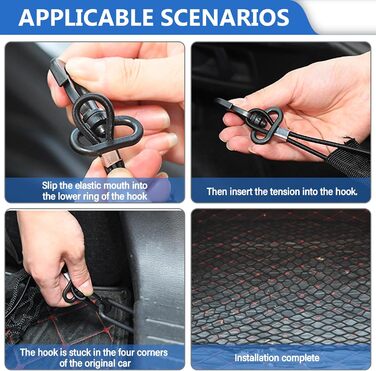 APPLICABLE SCENARIOS

Slip the elastic mouth into the lower ring of the hook

Then insert the tension into the hook.

The hook is stuck in the four corners of the original car

Installation complete