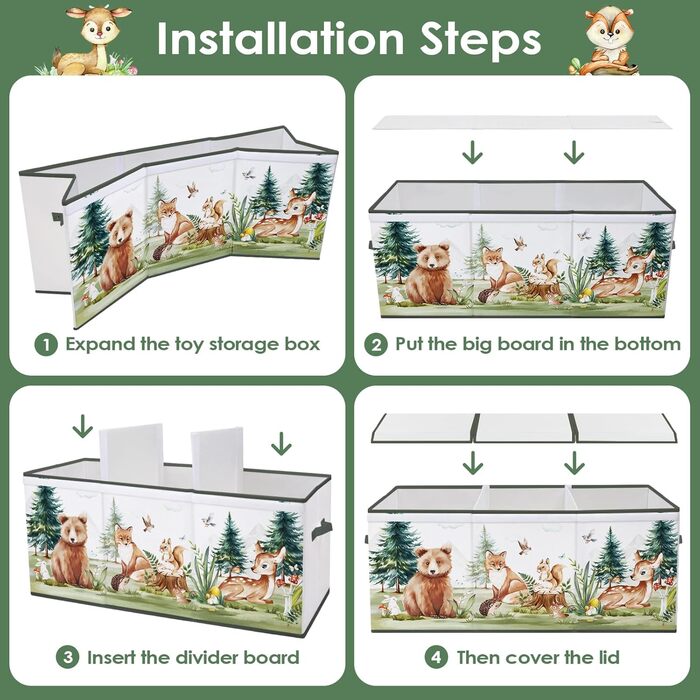 Installation Steps

1 Expand the toy storage box

2 Put the big board in the bottom

3 Insert the divider board

4 Then cover the lid