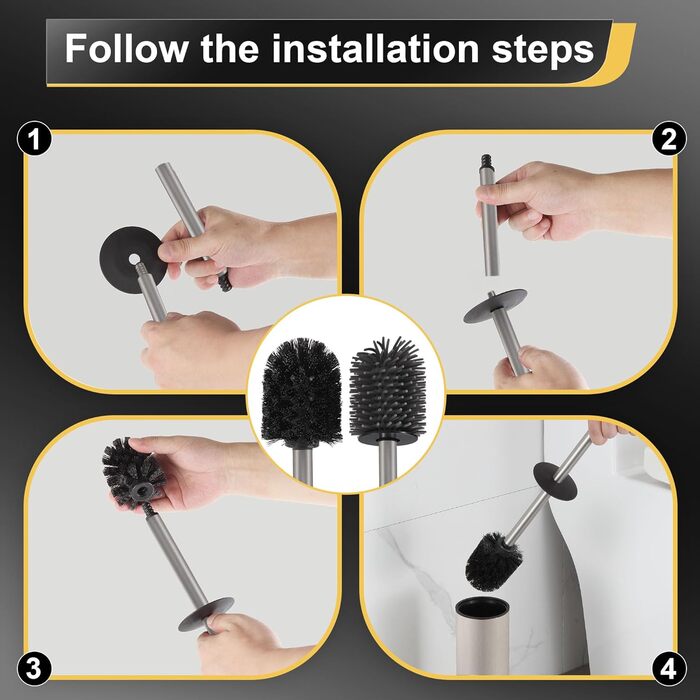 Follow the installation steps

1

2

3

4