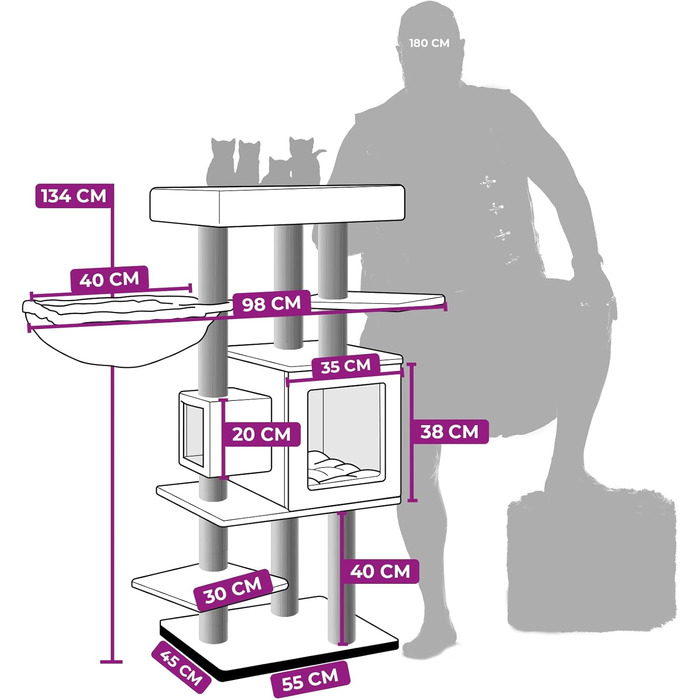 180 CM

134 CM

40 CM

98 CM

35 CM

20 CM

38 CM

40 CM

30 CM

45 CM

55 CM