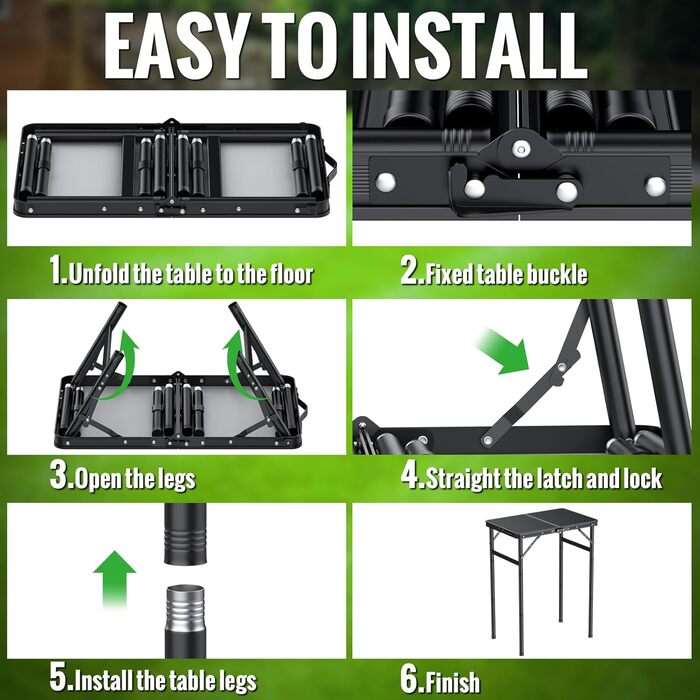 EASY TO INSTALL

1.Unfold the table to the floor

2.Fixed table buckle

3.Open the legs

4.Straight the latch and lock

5.Install the table legs

6.Finish