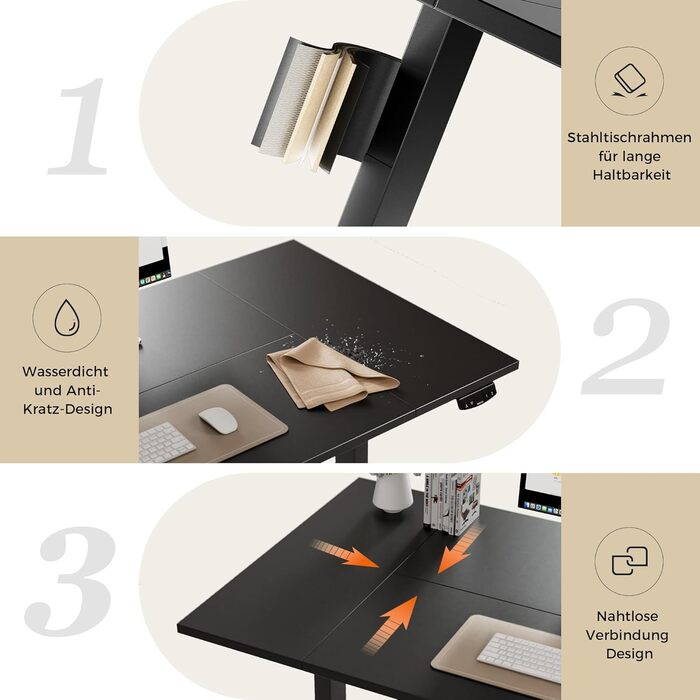 1

Stahltischrahmen für lange Haltbarkeit

Wasserdicht und Anti-Kratz-Design

2

3

Nahtlose Verbindung Design