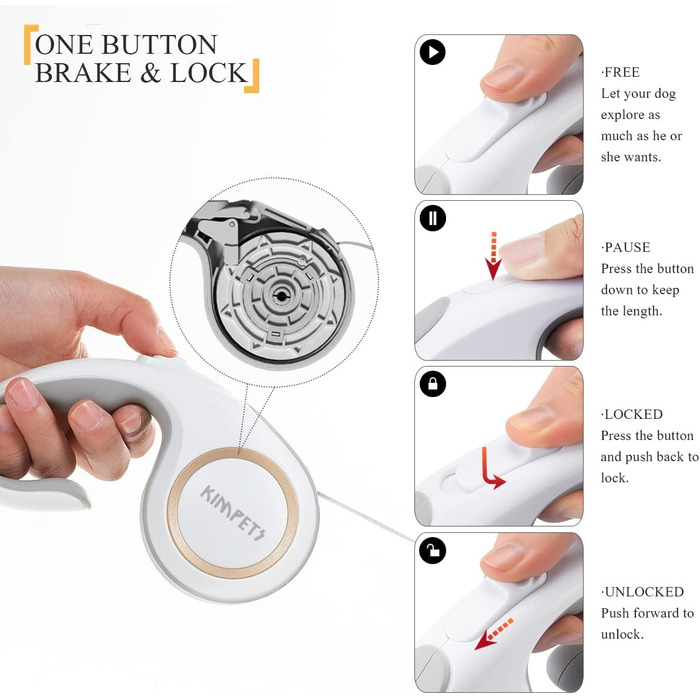 ONE BUTTON
BRAKE & LOCK

KIMPETS

·FREE
Let your dog explore as much as he or she wants.

·PAUSE
Press the button down to keep the length.

·LOCKED
Press the button and push back to lock.

·UNLOCKED
Push forward to unlock.